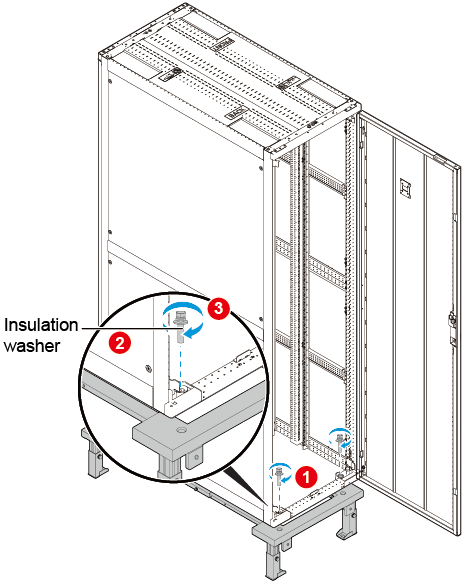 Insulation washer

2

3

1